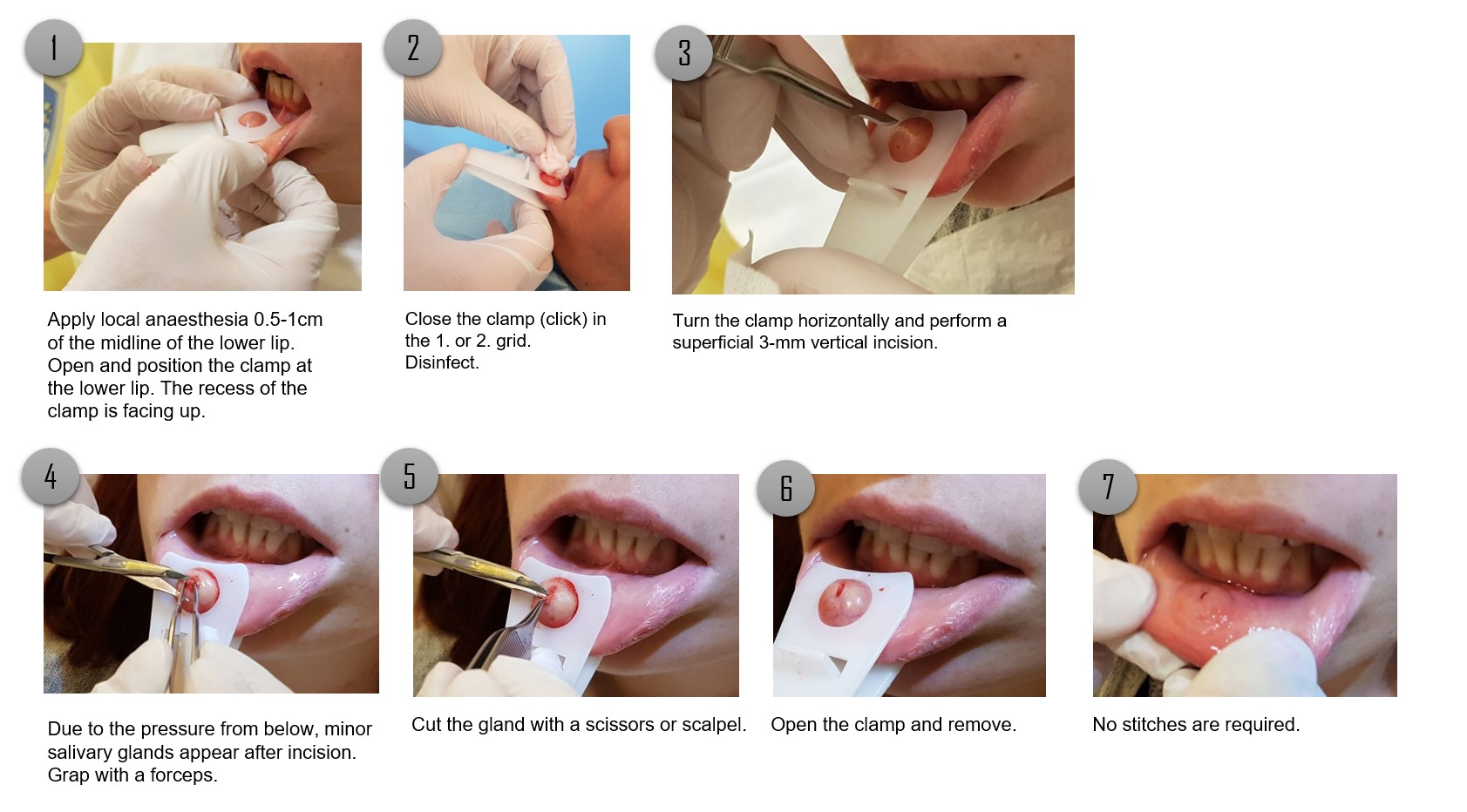 1

Apply local anaesthesia 0.5-1cm of the midline of the lower lip. Open and position the clamp at the lower lip. The recess of the clamp is facing up.

2

Close the clamp (click) in the 1. or 2. grid. Disinfect.

3

Turn the clamp horizontally and perform a superficial 3-mm vertical incision.

4

Due to the pressure from below, minor salivary glands appear after incision. Grap with a forceps.

5

Cut the gland with a scissors or scalpel.

6

Open the clamp and remove.

7

No stitches are required.